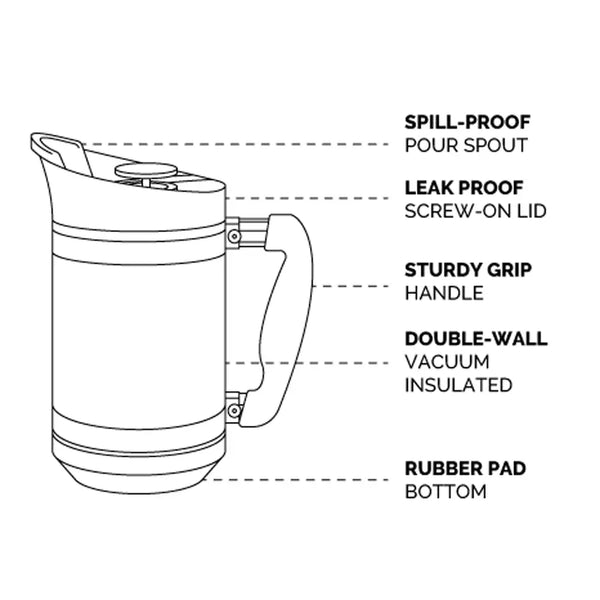 SPILL-PROOF
POUR SPOUT

LEAK PROOF
SCREW-ON LID

STURDY GRIP
HANDLE

DOUBLE-WALL
VACUUM
INSULATED

RUBBER PAD
BOTTOM